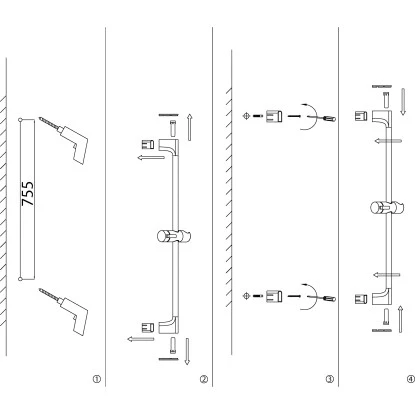 755

①

②

③

④